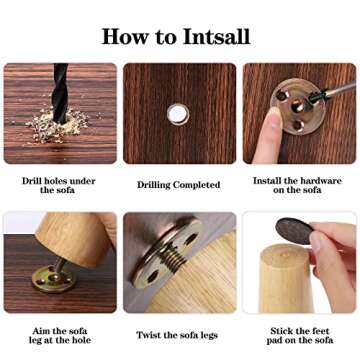 How to Intsall

Drill holes under the sofa

Drilling Completed

Install the hardware on the sofa

Aim the sofa leg at the hole

Twist the sofa legs

Stick the feet pad on the sofa