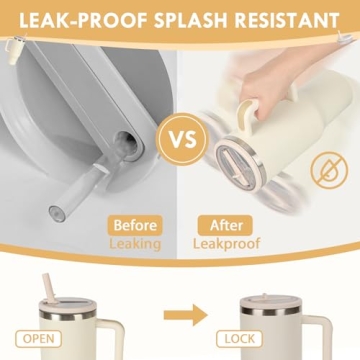 LEAK-PROOF SPLASH RESISTANT

VS

Before
Leaking

After
Leakproof

OPEN

LOCK