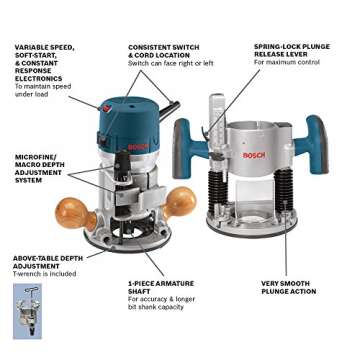 VARIABLE SPEED, SOFT-START, & CONSTANT RESPONSE ELECTRONICS
To maintain speed under load

CONSISTENT SWITCH & CORD LOCATION
Switch can face right or left

SPRING-LOCK PLUNGE RELEASE LEVER
For maximum control

BOSCH

BOSCH

MICROFINE/ MACRO DEPTH ADJUSTMENT SYSTEM

ABOVE-TABLE DEPTH ADJUSTMENT
T-wrench is included

1-PIECE ARMATURE SHAFT
For accuracy & longer bit shank capacity

VERY SMOOTH PLUNGE ACTION