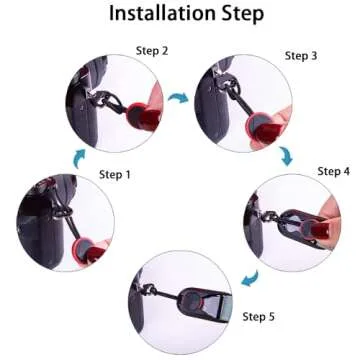 Installation Step

Step 2

Step 3

Step 1

Step 4

Step 5