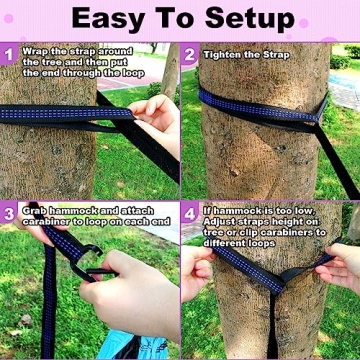 Easy To Setup

1 Wrap the strap around the tree and then put the end through the loop

2 Tighten the Strap

3 Grab hammock and attach carabiner to loop on each end

4 If hammock is too low, Adjust straps height on tree or clip carabiners to different loops