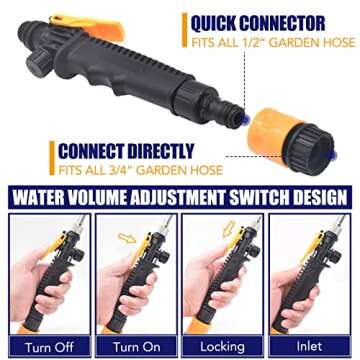 QUICK CONNECTOR
FITS ALL 1/2" GARDEN HOSE

CONNECT DIRECTLY
FITS ALL 3/4" GARDEN HOSE

WATER VOLUME ADJUSTMENT SWITCH DESIGN

Turn Off

Turn On

Locking

Inlet