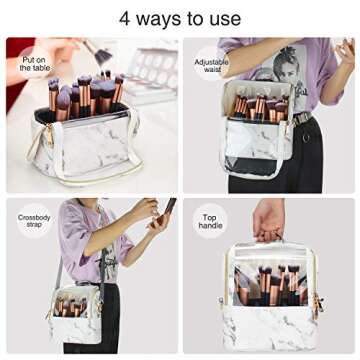 4 ways to use

Put on the table

Adjustable waist

Crossbody strap

Top handle