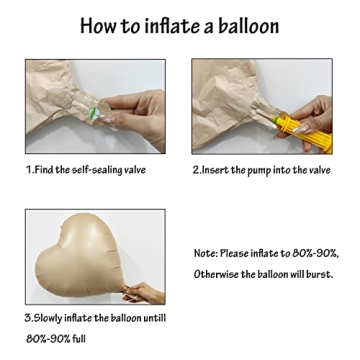 How to inflate a balloon

1.Find the self-sealing valve

2.Insert the pump into the valve

3.Slowly inflate the balloon untill 80%-90% full

Note: Please inflate to 80%-90%, Otherwise the balloon will burst.