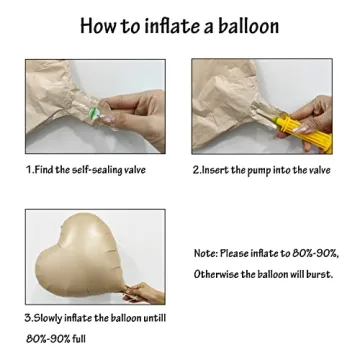 How to inflate a balloon

1.Find the self-sealing valve

2.Insert the pump into the valve

3.Slowly inflate the balloon untill 80%-90% full

Note: Please inflate to 80%-90%, Otherwise the balloon will burst.