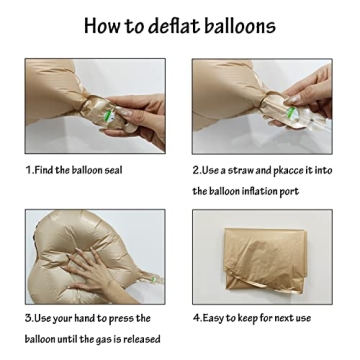 How to deflat balloons

1.Find the balloon seal

2.Use a straw and pkacce it into the balloon inflation port

3.Use your hand to press the balloon until the gas is released

4.Easy to keep for next use