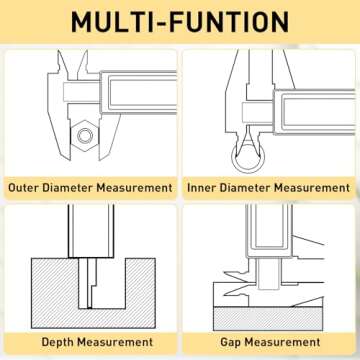 MULTI-FUNTION

Outer Diameter Measurement

Inner Diameter Measurement

Depth Measurement

Gap Measurement