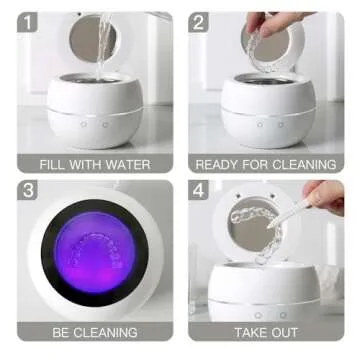 1
FILL WITH WATER

2
READY FOR CLEANING

3
BE CLEANING

4
TAKE OUT