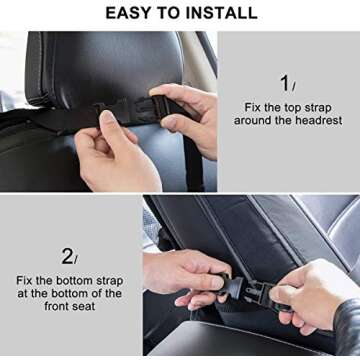 EASY TO INSTALL

1/

Fix the top strap around the headrest

2/

Fix the bottom strap at the bottom of the front seat