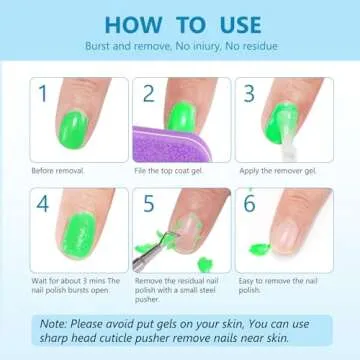 HOW TO USE
Burst and remove, No iniury, No residue

1
Before removal.

2
File the top coat gel.

3
Apply the remover gel.

4
Wait for about 3 mins The nail polish bursts open.

5
Remove the residual nail polish with a small steel pusher.

6
Easy to remove the nail polish.

Note: Please avoid put gels on your skin, You can use sharp head cuticle pusher remove nails near skin.