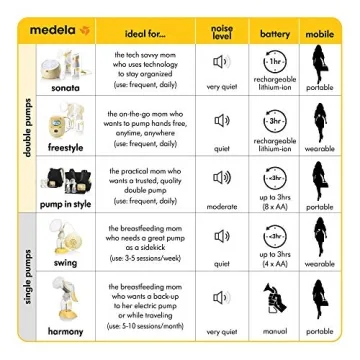 | | medela | ideal for... | noise level | battery | mobile |
|---|---|---|---|---|---|
| double pumps | sonata | the tech savvy mom who uses technology to stay organized (use: frequent, daily) | very quiet | 1hr rechargeable lithium-ion | portable |
| double pumps | freestyle | the on-the-go mom who wants to pump hands free, anytime, anywhere (use: frequent, daily) | quiet | 3hr rechargeable lithium-ion | wearable |
| double pumps | pump in style | the practical mom who wants a trusted, quality double pump (use: frequent, daily) | moderate | <3hr up to 3hrs (8 x AA) | portable |
| single pumps | swing | the breastfeeding mom who needs a great pump as a sidekick (use: 3-5 sessions/week) | quiet | <3hr up to 3hrs (4 x AA) | wearable |
| single pumps | harmony | the breastfeeding mom who wants a back-up to her electric pump or while traveling (use: 5-10 sessions/month) | very quiet | manual | portable |