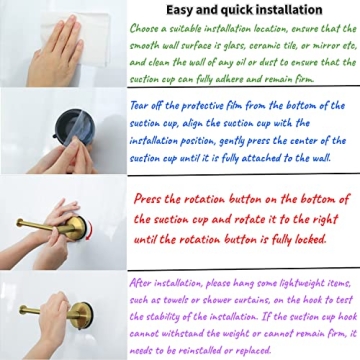 Easy and quick installation

Choose a suitable installation location, ensure that the smooth wall surface is glass, ceramic tile, or mirror etc, and clean the wall of any oil or dust to ensure that the suction cup can fully adhere and remain firm.

Tear off the protective film from the bottom of the suction cup, align the suction cup with the installation position, gently press the center of the suction cup until it is fully attached to the wall.

Press the rotation button on the bottom of the suction cup and rotate it to the right until the rotation button is fully locked.

After installation, please hang some lightweight items, such as towels or shower curtains, on the hook to test the stability of the installation. If the suction cup hook cannot withstand the weight or cannot remain firm, it needs to be reinstalled or replaced.