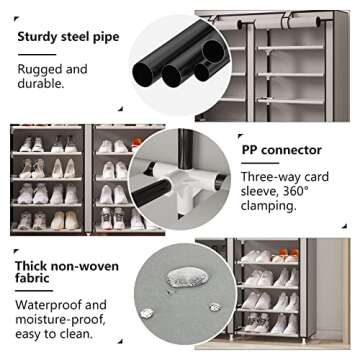 Sturdy steel pipe

Rugged and durable.

PP connector

Three-way card sleeve, 360° clamping.

Thick non-woven fabric

Waterproof and moisture-proof, easy to clean.