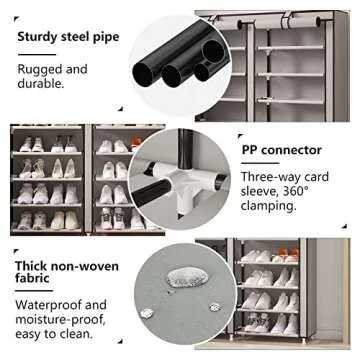 Sturdy steel pipe

Rugged and durable.

PP connector

Three-way card sleeve, 360° clamping.

Thick non-woven fabric

Waterproof and moisture-proof, easy to clean.