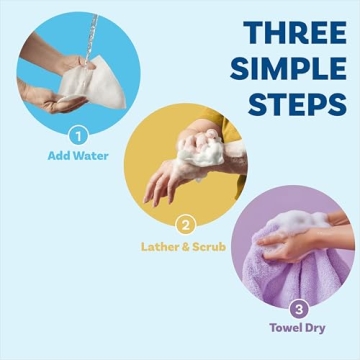 THREE SIMPLE STEPS

1
Add Water

2
Lather & Scrub

3
Towel Dry