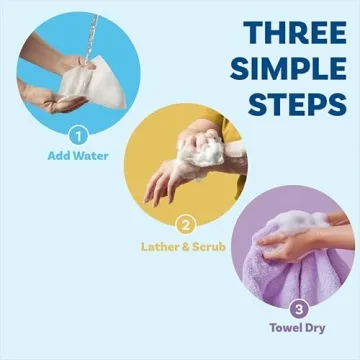 THREE SIMPLE STEPS

1
Add Water

2
Lather & Scrub

3
Towel Dry