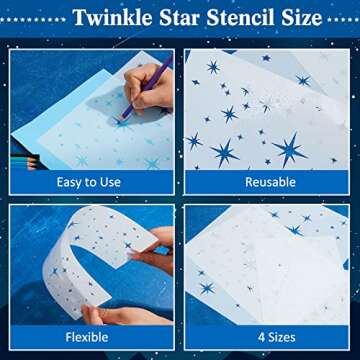 Twinkle Star Stencil Size

Easy to Use

Reusable

Flexible

4 Sizes