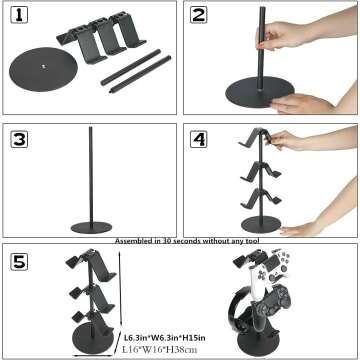 1

2

3

4

Assembled in 30 seconds without any tool

5

L6.3in*W6.3in*H15in
L16*W16*H38cm