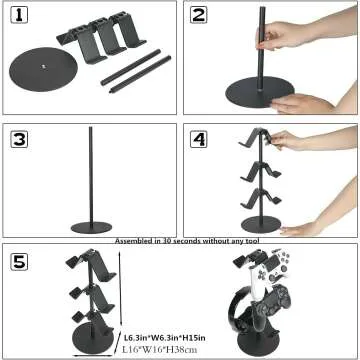 1

2

3

4

Assembled in 30 seconds without any tool

5

L6.3in*W6.3in*H15in
L16*W16*H38cm