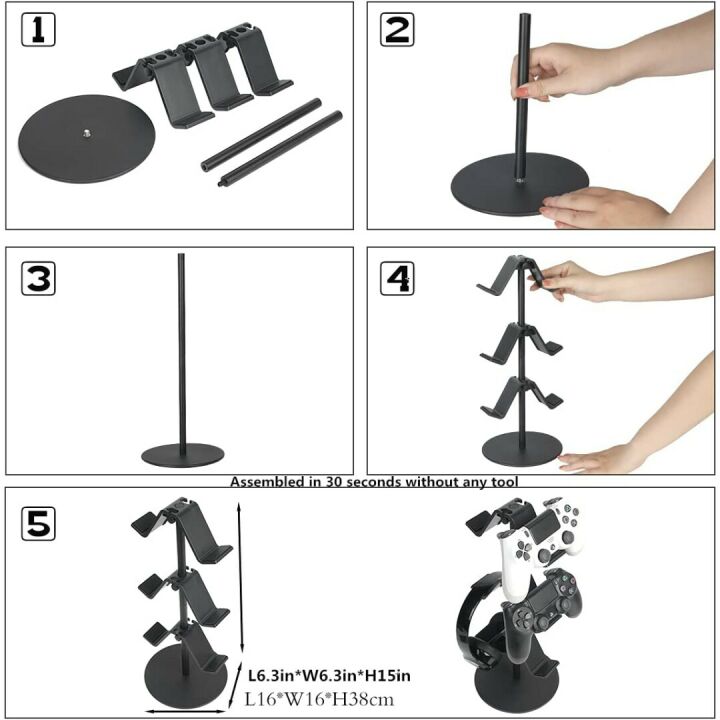 1

2

3

4

Assembled in 30 seconds without any tool

5

L6.3in*W6.3in*H15in
L16*W16*H38cm