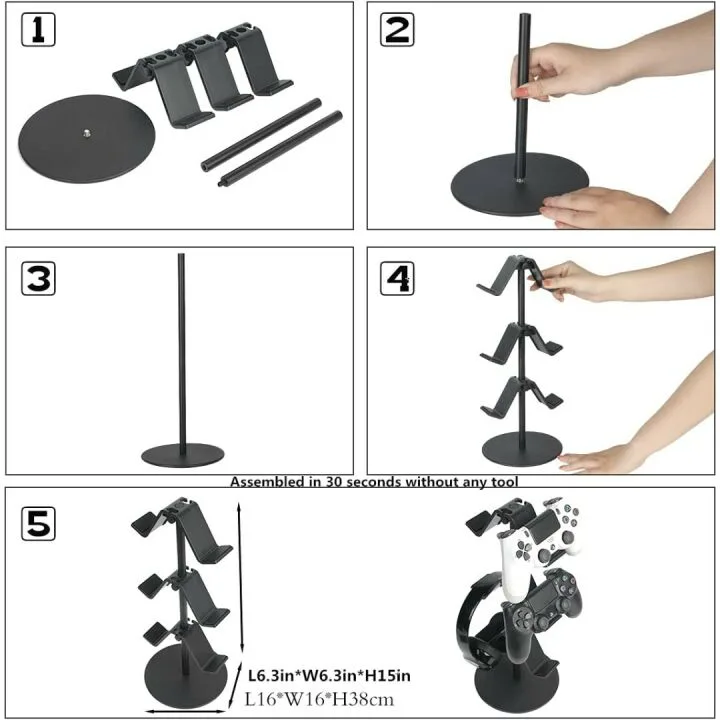 1

2

3

4

Assembled in 30 seconds without any tool

5

L6.3in*W6.3in*H15in
L16*W16*H38cm