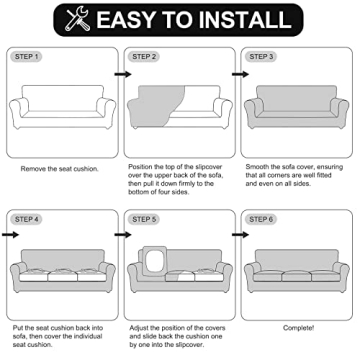 EASY TO INSTALL

STEP 1

Remove the seat cushion.

STEP 2

Position the top of the slipcover over the upper back of the sofa, then pull it down firmly to the bottom of four sides.

STEP 3

Smooth the sofa cover, ensuring that all corners are well fitted and even on all sides.

STEP 4

Put the seat cushion back into sofa, then cover the individual seat cushion.

STEP 5

Adjust the position of the covers and slide back the cushion one by one into the slipcover.

STEP 6

Complete!