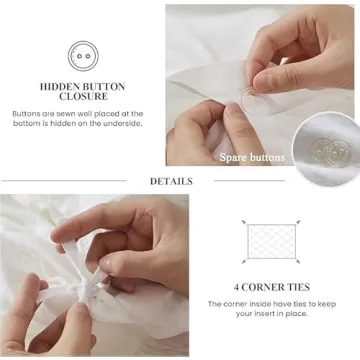 HIDDEN BUTTON CLOSURE

Buttons are sewn well placed at the bottom is hidden on the underside.

Spare buttons

DETAILS

4 CORNER TIES

The corner inside have ties to keep your insert in place.