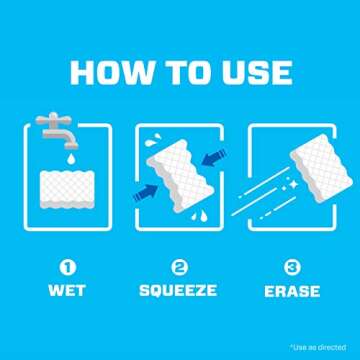 HOW TO USE

1
WET

2
SQUEEZE

3
ERASE

*Use as directed