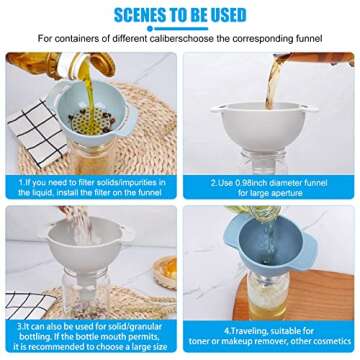 SCENES TO BE USED

For containers of different caliberschoose the corresponding funnel

1.If you need to filter solids/impurities in the liquid, install the filter on the funnel

2.Use 0.98inch diameter funnel for large aperture

3.It can also be used for solid/granular bottling. If the bottle mouth permits, it is recommended to choose a large size

4.Traveling, suitable for toner or makeup remover, other cosmetics