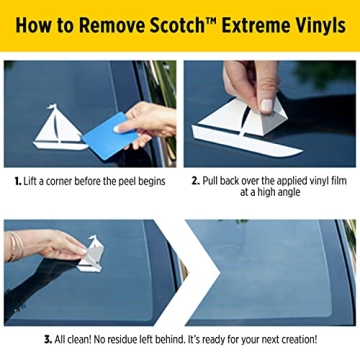 How to Remove Scotch™ Extreme Vinyls

1. Lift a corner before the peel begins

2. Pull back over the applied vinyl film at a high angle

3. All clean! No residue left behind. It's ready for your next creation!