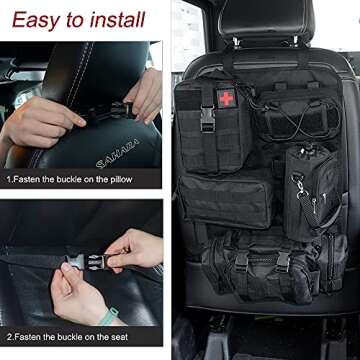 Easy to install

SAHARA

1.Fasten the buckle on the pillow

2.Fasten the buckle on the seat