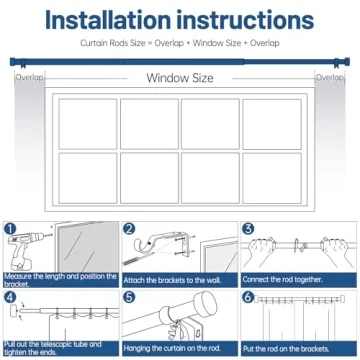 Installation instructions

Curtain Rods Size = Overlap + Window Size + Overlap

Overlap

Window Size

Overlap

1

Measure the length and position the bracket.

2

Attach the brackets to the wall.

3

Connect the rod together.

4

Pull out the telescopic tube and tighten the ends.

5

Hanging the curtain on the rod.

6

Put the rod on the brackets.