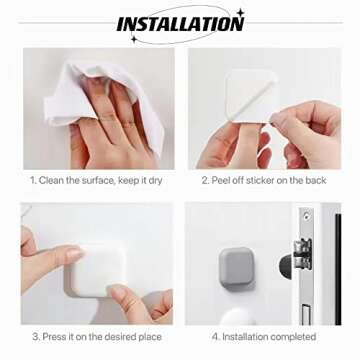 INSTALLATION

1. Clean the surface, keep it dry

2. Peel off sticker on the back

3. Press it on the desired place

4. Installation completed