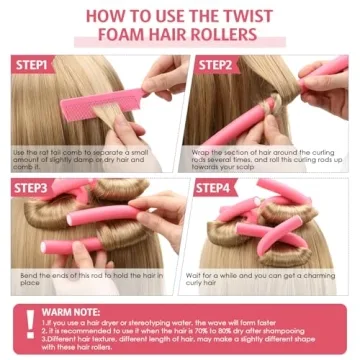 HOW TO USE THE TWIST FOAM HAIR ROLLERS

STEP1

Use the rat tail comb to separate a small amount of slightly damp or dry hair and comb it.

STEP2

Wrap the section of hair around the curling rods several times, and roll this curling rods up towards your scalp

STEP3

Bend the ends of this rod to hold the hair in place

STEP4

Wait for a while and you can get a charming curly hair

!

WARM NOTE:

1.If you use a hair dryer or stereotyping water, the wave will form faster
2. It is recommended to use it when the hair is 70% to 80% dry after shampooing
3.Different hair texture, different length of hair, may make a slightly different shape with these hair rollers.