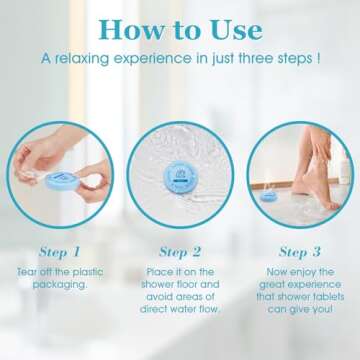 How to Use

A relaxing experience in just three steps !

Step 1

Tear off the plastic packaging.

Step 2

Place it on the shower floor and avoid areas of direct water flow.

Step 3

Now enjoy the great experience that shower tablets can give you!