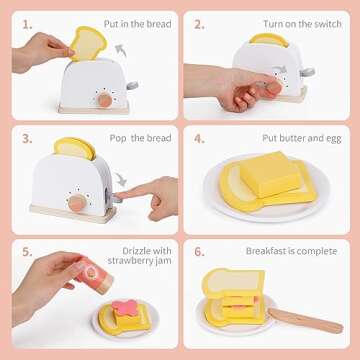 1.
Put in the bread

2.
Turn on the switch

3.
Pop the bread

4.
Put butter and egg

5.
Drizzle with strawberry jam

6.
Breakfast is complete