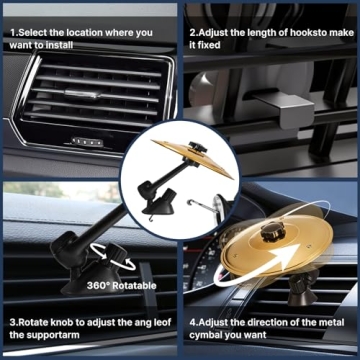 1.Select the location where you want to install

2.Adjust the length of hooksto make it fixed

360° Rotatable

3.Rotate knob to adjust the ang leof the supportarm

4.Adjust the direction of the metal cymbal you want