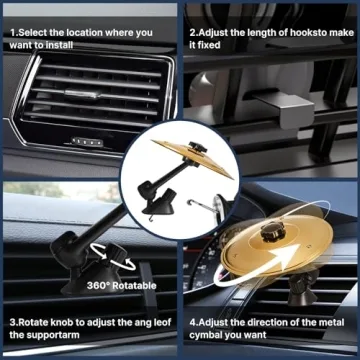 1.Select the location where you want to install

2.Adjust the length of hooksto make it fixed

360° Rotatable

3.Rotate knob to adjust the ang leof the supportarm

4.Adjust the direction of the metal cymbal you want