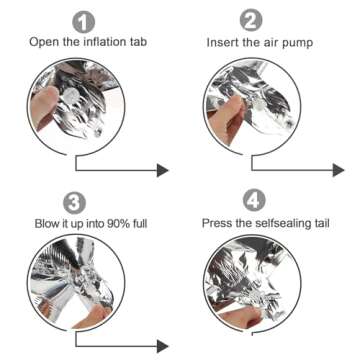 1
Open the inflation tab

2
Insert the air pump

3
Blow it up into 90% full

4
Press the selfsealing tail