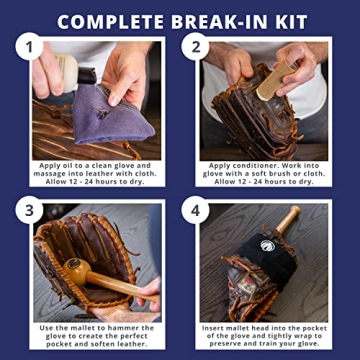 COMPLETE BREAK-IN KIT

1

Apply oil to a clean glove and massage into leather with cloth. Allow 12 - 24 hours to dry.

2

Apply conditioner. Work into glove with a soft brush or cloth. Allow 12 - 24 hours to dry.

3

Use the mallet to hammer the glove to create the perfect pocket and soften leather.

4

Insert mallet head into the pocket of the glove and tightly wrap to preserve and train your glove.