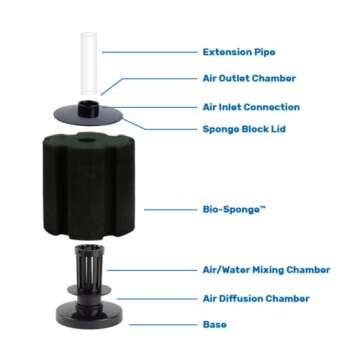 Extension Pipe

Air Outlet Chamber

Air Inlet Connection

Sponge Block Lid

Bio-Sponge™

Air/Water Mixing Chamber

Air Diffusion Chamber

Base