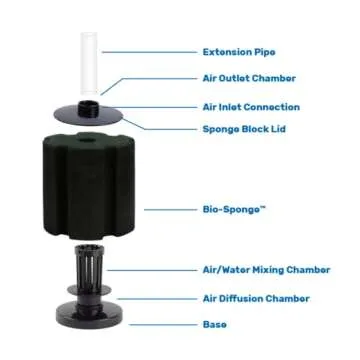 Extension Pipe

Air Outlet Chamber

Air Inlet Connection

Sponge Block Lid

Bio-Sponge™

Air/Water Mixing Chamber

Air Diffusion Chamber

Base