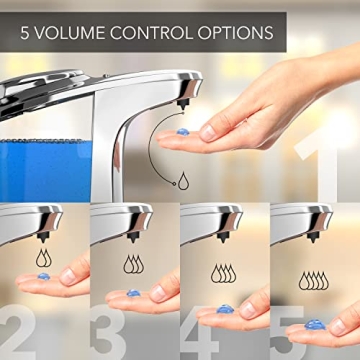 5 VOLUME CONTROL OPTIONS

1

2

3

4

5