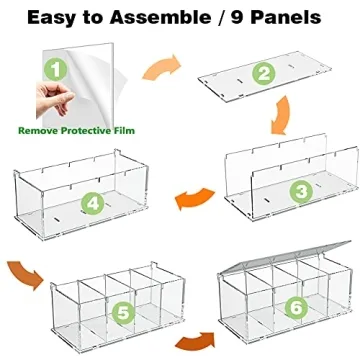 Easy to Assemble / 9 Panels

1

Remove Protective Film

2

3

4

5

6