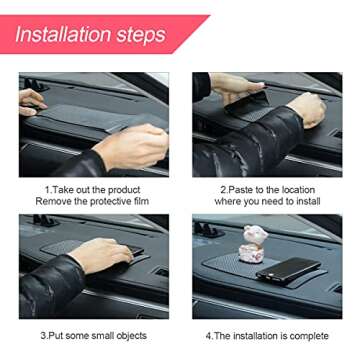 Installation steps

1.Take out the product
Remove the protective film

2.Paste to the location
where you need to install

3.Put some small objects

4.The installation is complete