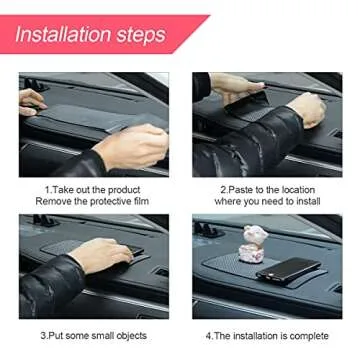 Installation steps

1.Take out the product
Remove the protective film

2.Paste to the location
where you need to install

3.Put some small objects

4.The installation is complete