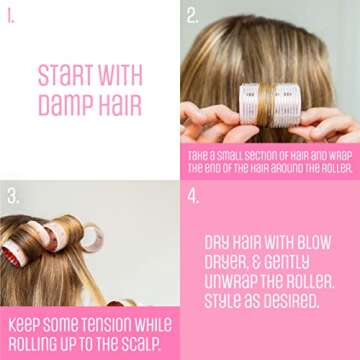 1.

START WITH DAMP HAIR

2.

TAKE A SMALL SECTION OF HAIR AND WRAP THE END OF THE HAIR AROUND THE ROLLER.

3.

KEEP SOME TENSION WHILE ROLLING UP TO THE SCALP.

4.

DRY HAIR WITH BLOW DRYER, & GENTLY UNWRAP THE ROLLER. STYLE AS DESIRED.