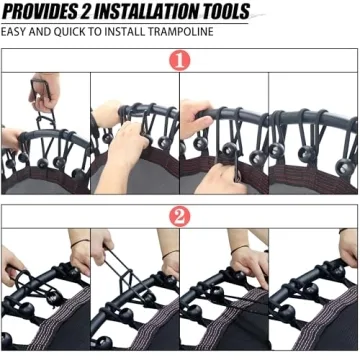 PROVIDES 2 INSTALLATION TOOLS
EASY AND QUICK TO INSTALL TRAMPOLINE

1

2