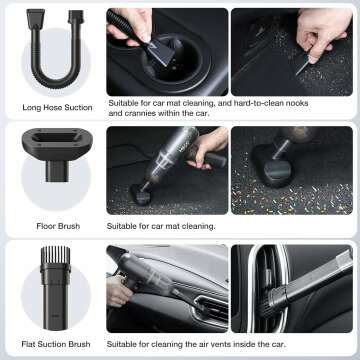 Long Hose Suction

Suitable for car mat cleaning, and hard-to-clean nooks and crannies within the car.

Floor Brush

Suitable for car mat cleaning.

Flat Suction Brush

Suitable for cleaning the air vents inside the car.