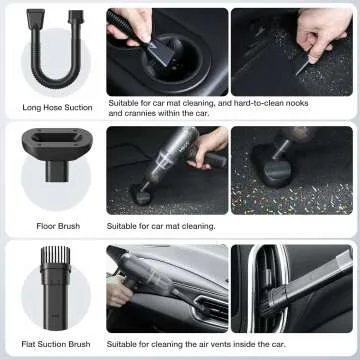 Long Hose Suction

Suitable for car mat cleaning, and hard-to-clean nooks and crannies within the car.

Floor Brush

Suitable for car mat cleaning.

Flat Suction Brush

Suitable for cleaning the air vents inside the car.